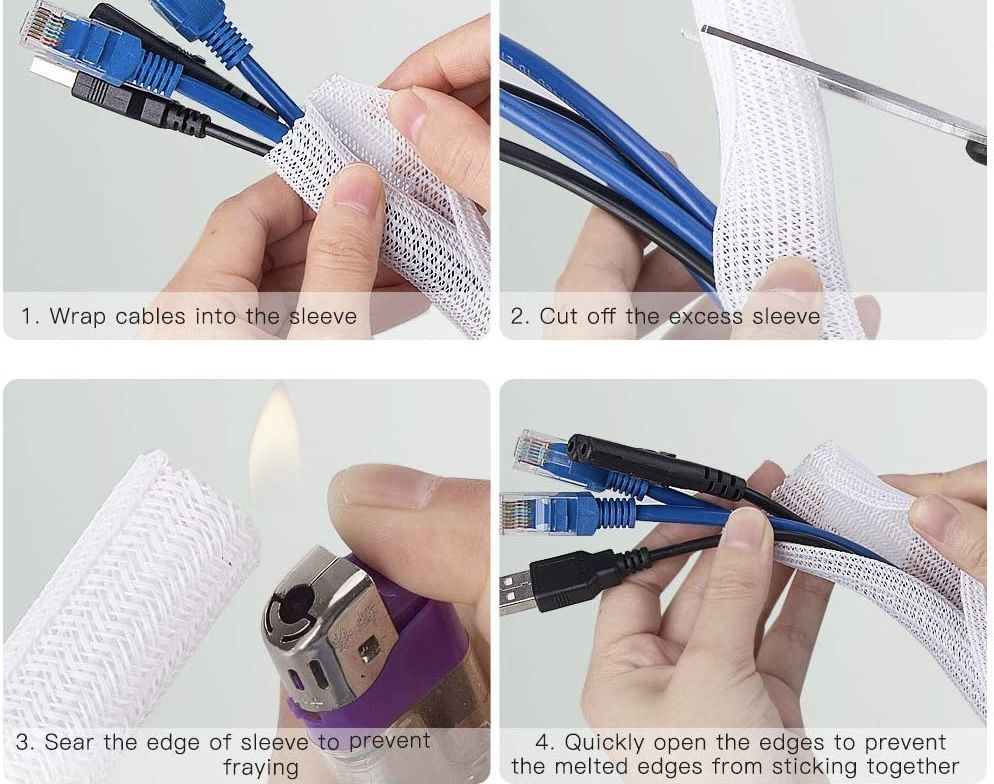 1. Wrap cables into the sleeve

2. Cut off the excess sleeve

3. Sear the edge of sleeve to prevent fraying

4. Quickly open the edges to prevent the melted edges from sticking together